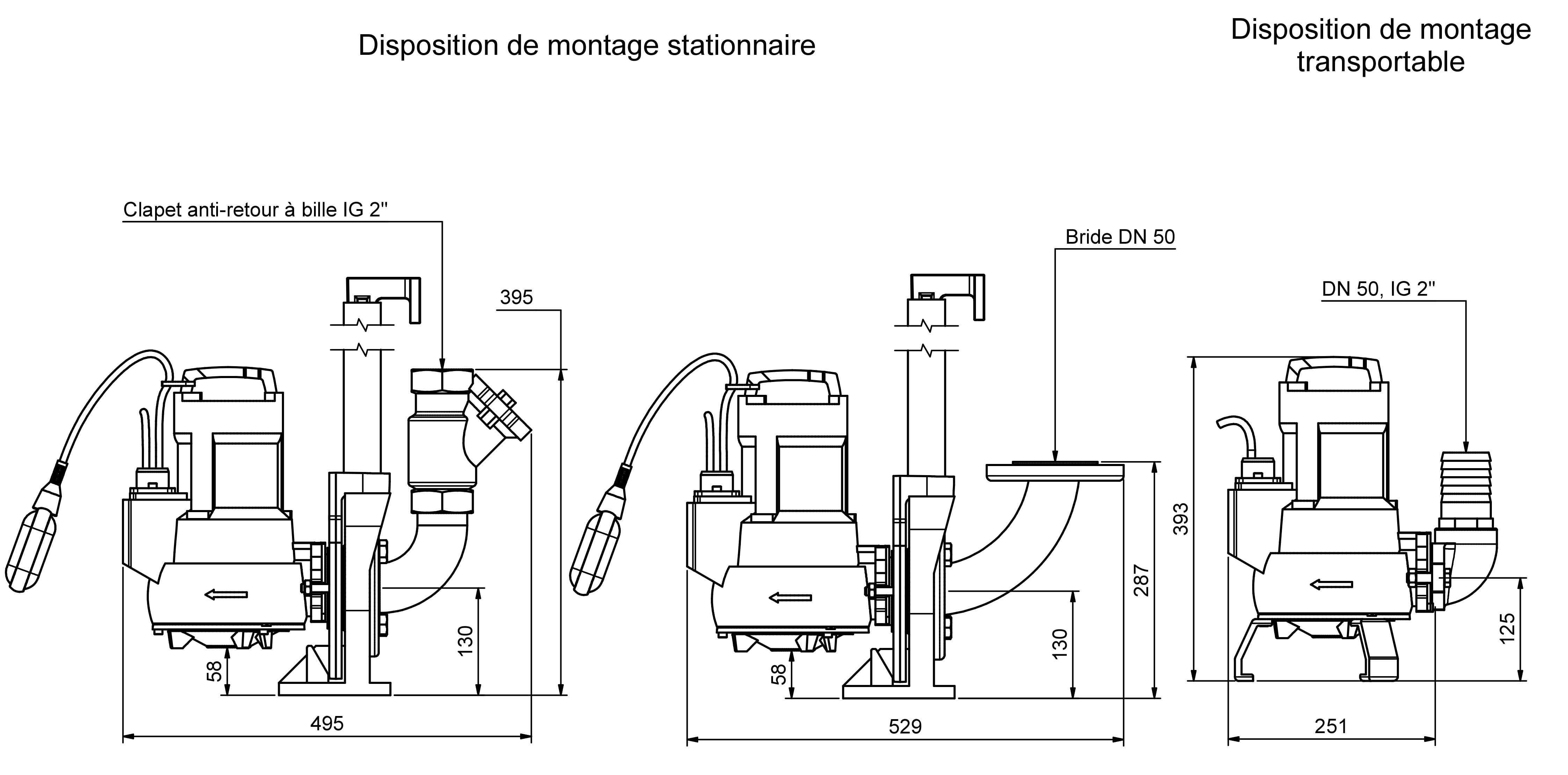 Disposition de montage stationnaire

Disposition de montage transportable

Clapet anti-retour à bille IG 2"

395

130

58

495

Bride DN 50

287

130

58

529

DN 50, IG 2"

393

125

251